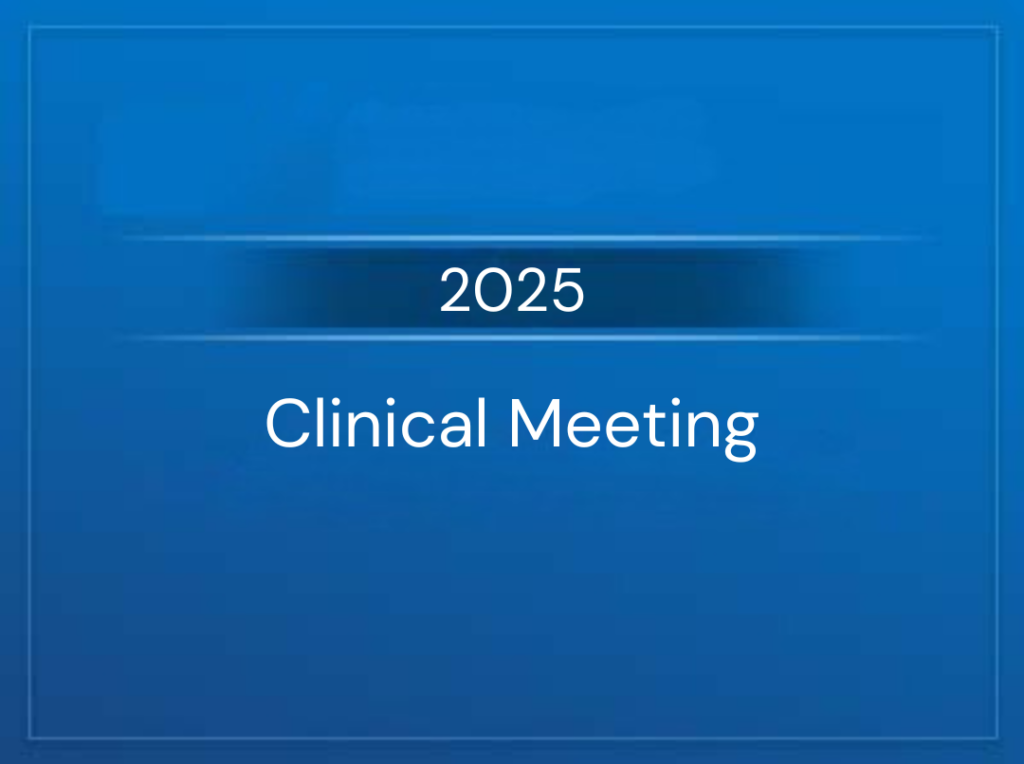 2025

Clinical Meeting